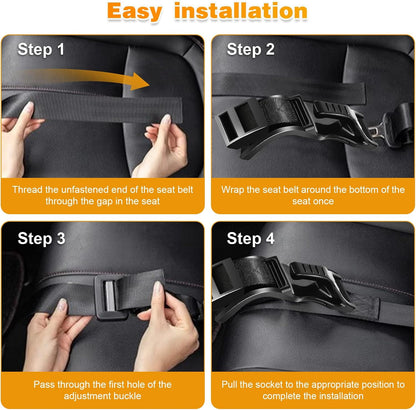 Easy installation

Step 1

Thread the unfastened end of the seat belt through the gap in the seat

Step 2

Wrap the seat belt around the bottom of the seat once

Step 3

Pass through the first hole of the adjustment buckle

Step 4

Pull the socket to the appropriate position to complete the installation